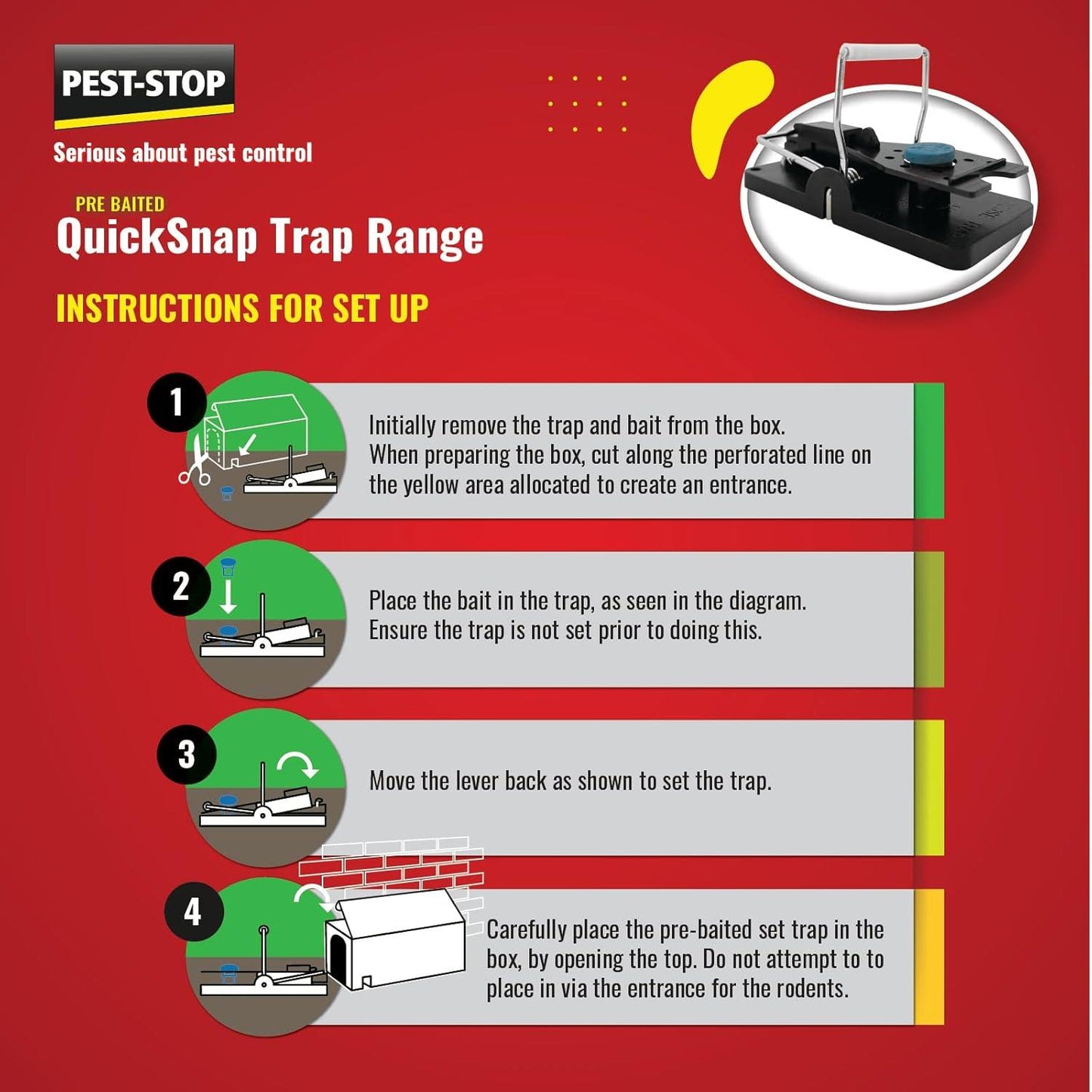 PEST-STOP

Serious about pest control

PRE BAITED

QuickSnap Trap Range

INSTRUCTIONS FOR SET UP

1

Initially remove the trap and bait from the box. When preparing the box, cut along the perforated line on the yellow area allocated to create an entrance.

2

Place the bait in the trap, as seen in the diagram. Ensure the trap is not set prior to doing this.

3

Move the lever back as shown to set the trap.

4

Carefully place the pre-baited set trap in the box, by opening the top. Do not attempt to to place in via the entrance for the rodents.