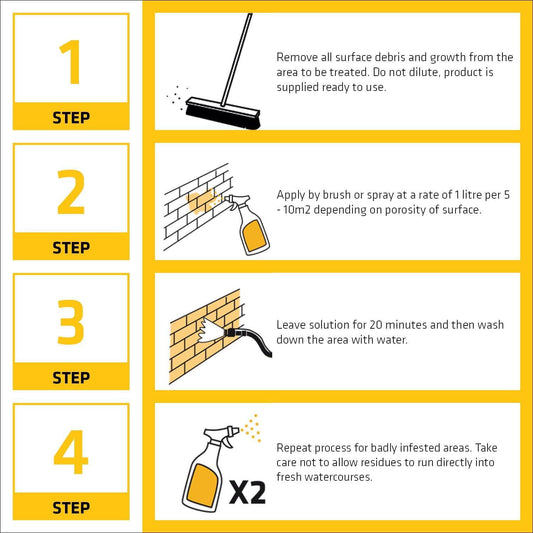 1
STEP

Remove all surface debris and growth from the area to be treated. Do not dilute, product is supplied ready to use.

2
STEP

Apply by brush or spray at a rate of 1 litre per 5 - 10m2 depending on porosity of surface.

3
STEP

Leave solution for 20 minutes and then wash down the area with water.

4
STEP

X2

Repeat process for badly infested areas. Take care not to allow residues to run directly into fresh watercourses.