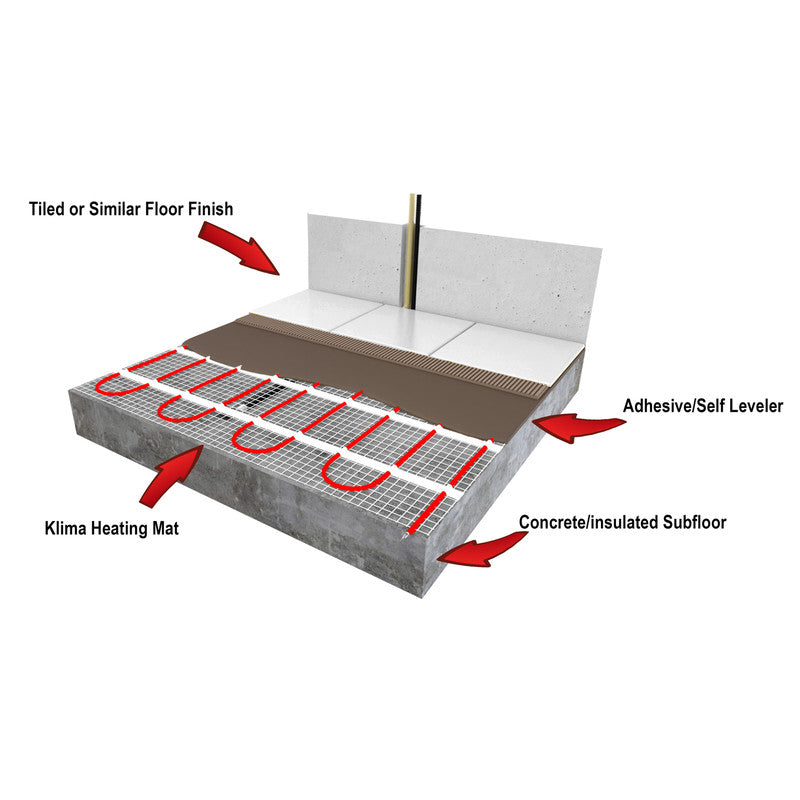 Tiled or Similar Floor Finish

Adhesive/Self Leveler

Klima Heating Mat

Concrete/insulated Subfloor