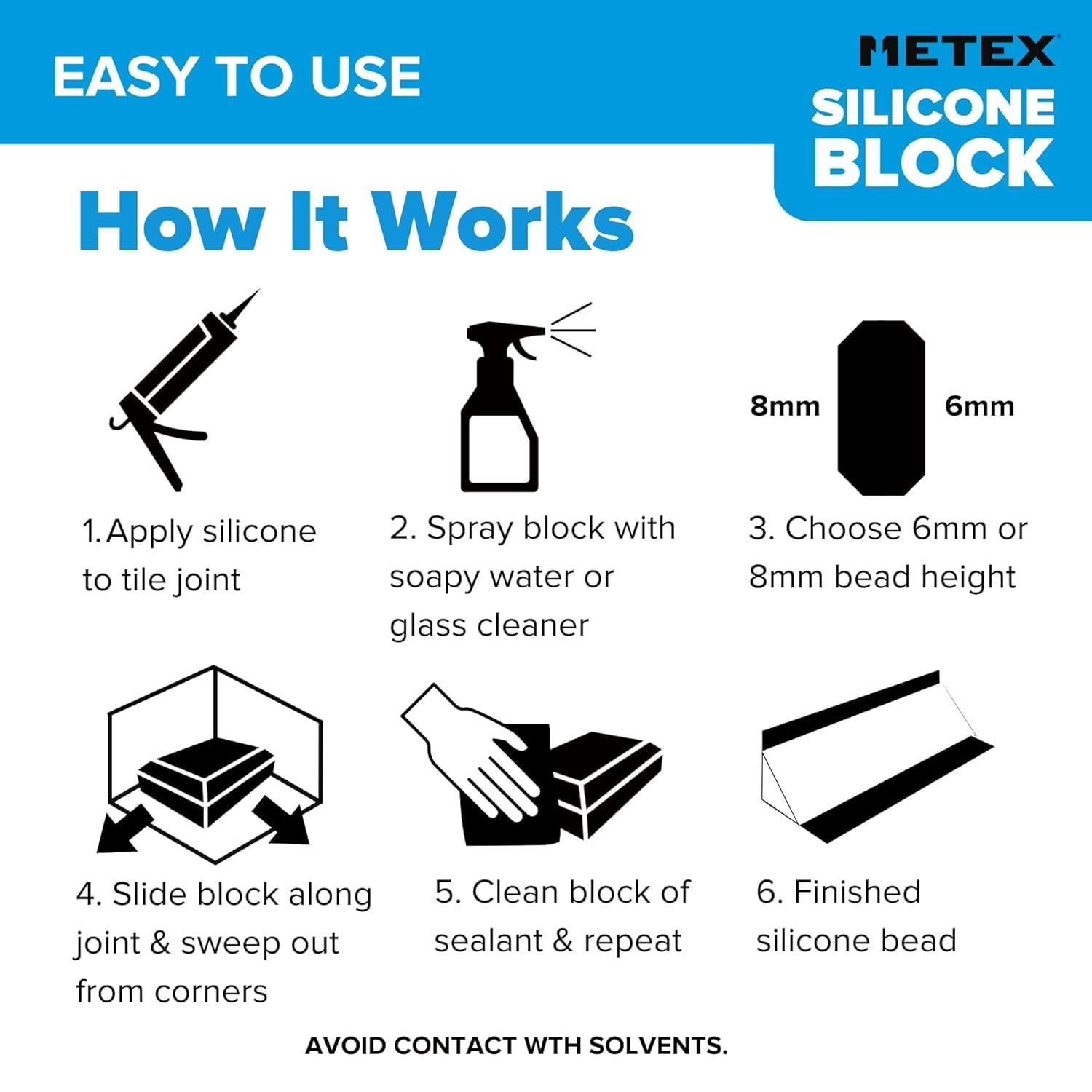 EASY TO USE

METEX
SILICONE
BLOCK

How It Works

1. Apply silicone to tile joint

2. Spray block with soapy water or glass cleaner

8mm 6mm

3. Choose 6mm or 8mm bead height

4. Slide block along joint & sweep out from corners

5. Clean block of sealant & repeat

6. Finished silicone bead

AVOID CONTACT WTH SOLVENTS.