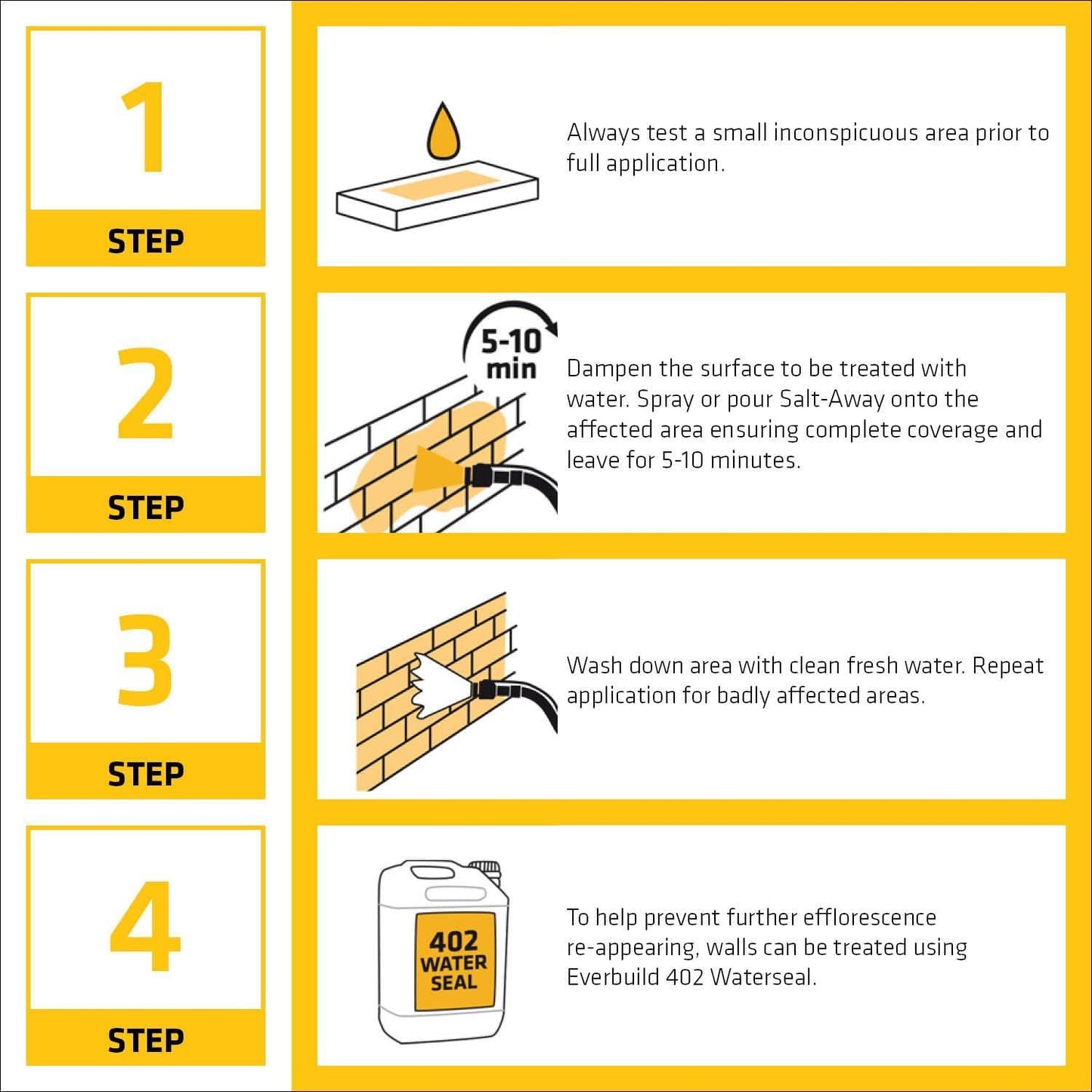 1
STEP

Always test a small inconspicuous area prior to full application.

2
STEP

5-10 min

Dampen the surface to be treated with water. Spray or pour Salt-Away onto the affected area ensuring complete coverage and leave for 5-10 minutes.

3
STEP

Wash down area with clean fresh water. Repeat application for badly affected areas.

4
STEP

402 WATER SEAL

To help prevent further efflorescence re-appearing, walls can be treated using Everbuild 402 Waterseal.