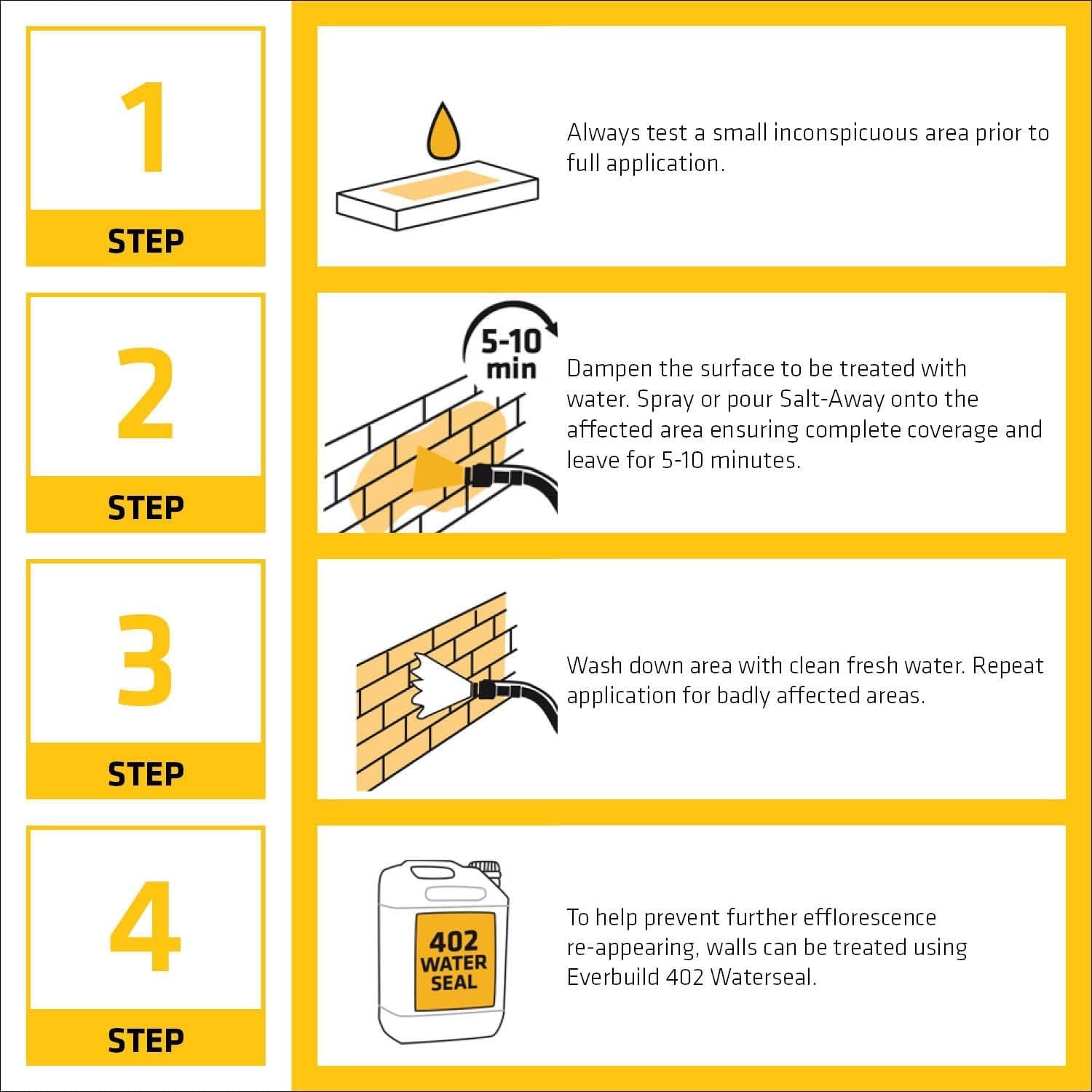 1
STEP

Always test a small inconspicuous area prior to full application.

2
STEP

5-10 min

Dampen the surface to be treated with water. Spray or pour Salt-Away onto the affected area ensuring complete coverage and leave for 5-10 minutes.

3
STEP

Wash down area with clean fresh water. Repeat application for badly affected areas.

4
STEP

402 WATER SEAL

To help prevent further efflorescence re-appearing, walls can be treated using Everbuild 402 Waterseal.