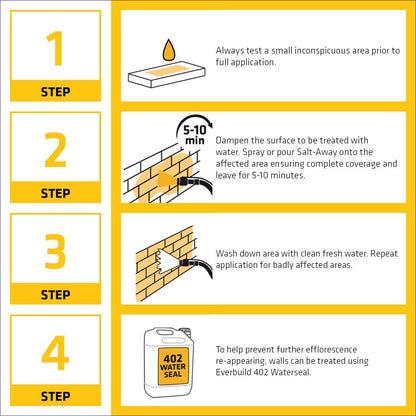 1
STEP

Always test a small inconspicuous area prior to full application.

2
STEP

5-10 min

Dampen the surface to be treated with water. Spray or pour Salt-Away onto the affected area ensuring complete coverage and leave for 5-10 minutes.

3
STEP

Wash down area with clean fresh water. Repeat application for badly affected areas.

4
STEP

402 WATER SEAL

To help prevent further efflorescence re-appearing, walls can be treated using Everbuild 402 Waterseal.