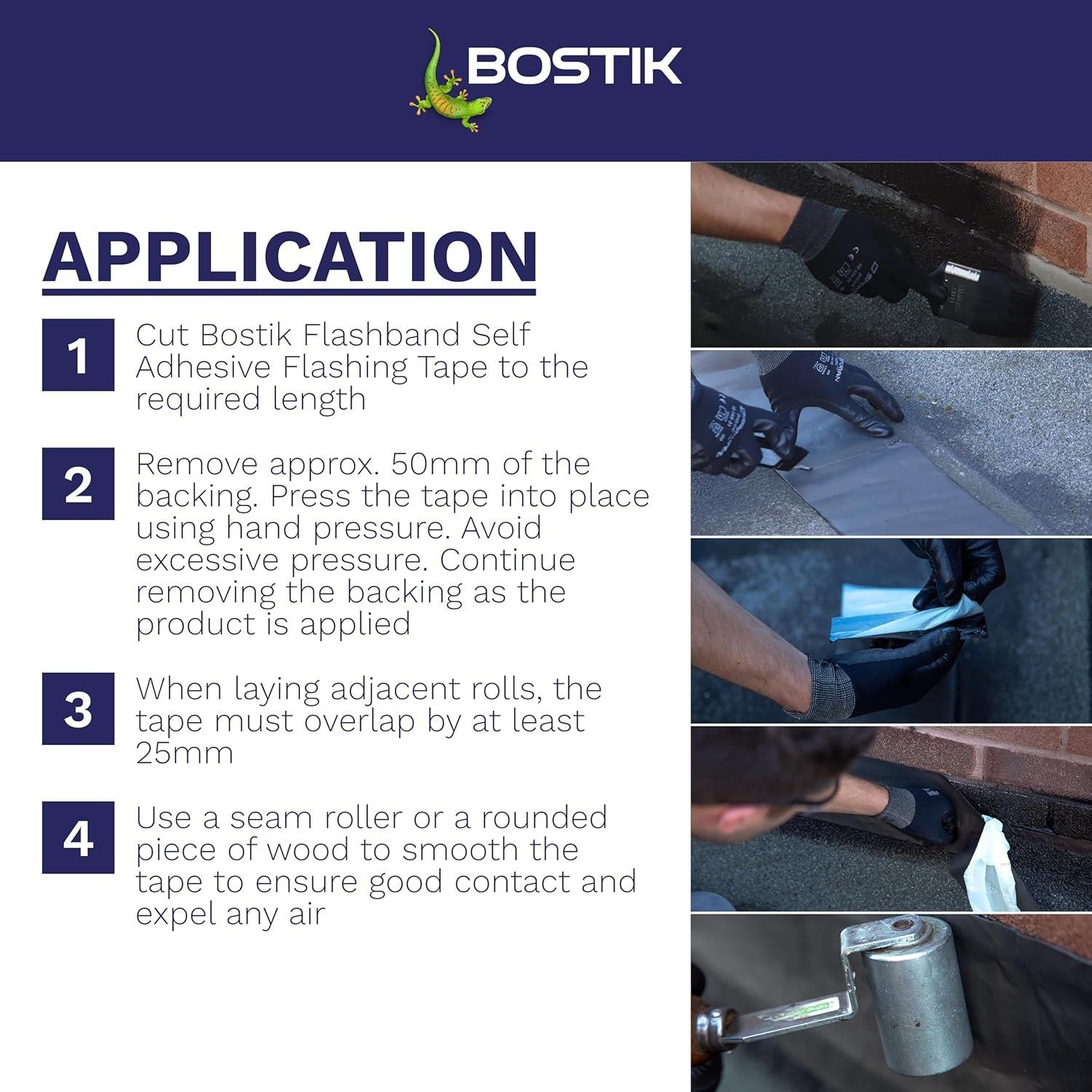 BOSTIK

APPLICATION

1 Cut Bostik Flashband Self Adhesive Flashing Tape to the required length

2 Remove approx. 50mm of the backing. Press the tape into place using hand pressure. Avoid excessive pressure. Continue removing the backing as the product is applied

3 When laying adjacent rolls, the tape must overlap by at least 25mm

4 Use a seam roller or a rounded piece of wood to smooth the tape to ensure good contact and expel any air