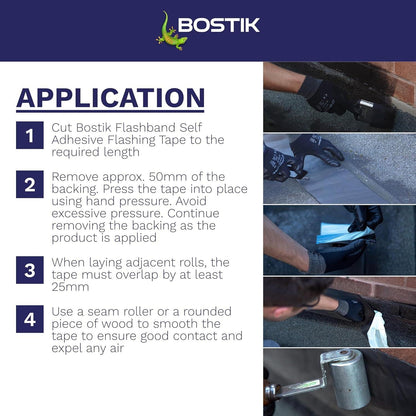 BOSTIK

APPLICATION

1 Cut Bostik Flashband Self Adhesive Flashing Tape to the required length

2 Remove approx. 50mm of the backing. Press the tape into place using hand pressure. Avoid excessive pressure. Continue removing the backing as the product is applied

3 When laying adjacent rolls, the tape must overlap by at least 25mm

4 Use a seam roller or a rounded piece of wood to smooth the tape to ensure good contact and expel any air