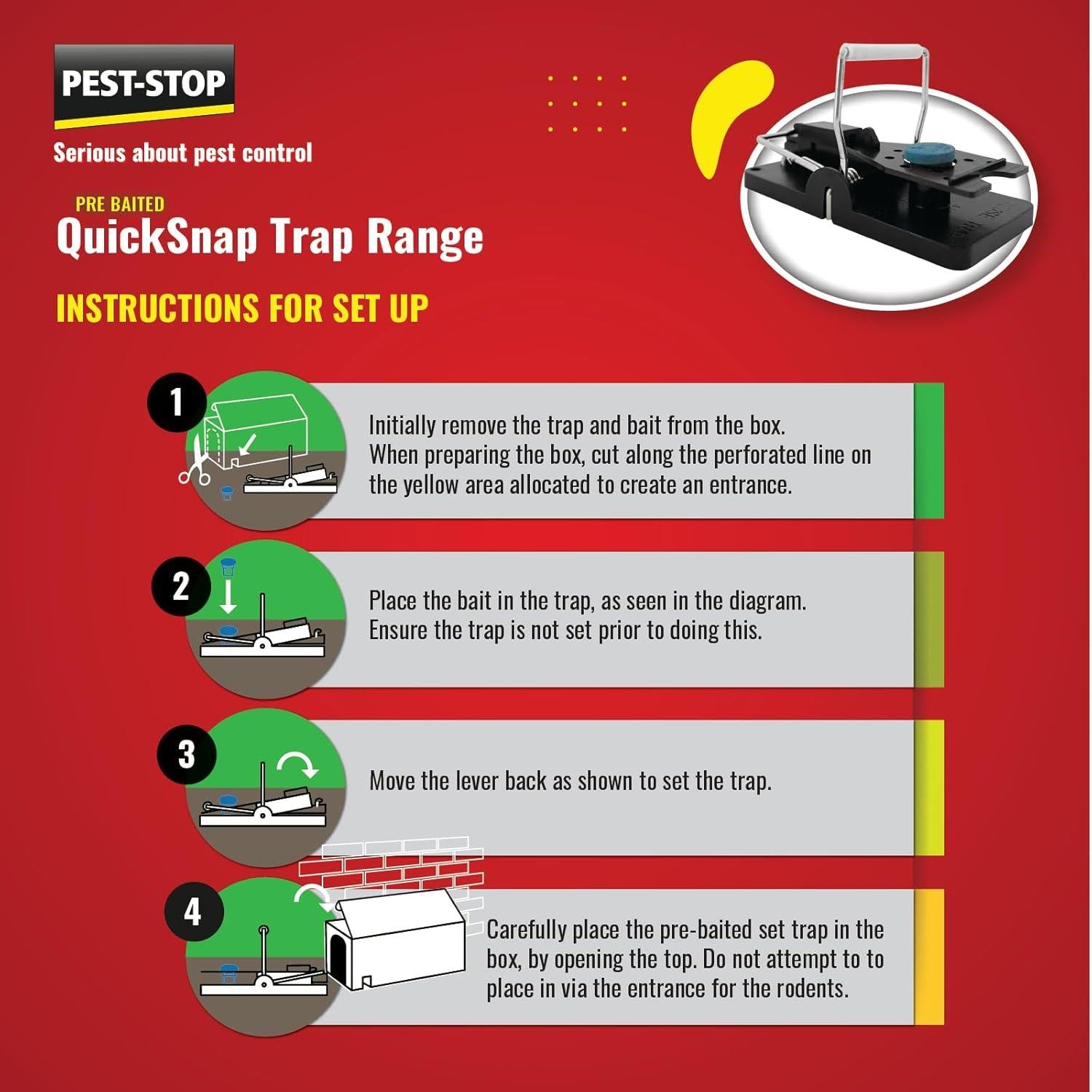 PEST-STOP

Serious about pest control

PRE BAITED
QuickSnap Trap Range

INSTRUCTIONS FOR SET UP

1

Initially remove the trap and bait from the box. When preparing the box, cut along the perforated line on the yellow area allocated to create an entrance.

2

Place the bait in the trap, as seen in the diagram. Ensure the trap is not set prior to doing this.

3

Move the lever back as shown to set the trap.

4

Carefully place the pre-baited set trap in the box, by opening the top. Do not attempt to to place in via the entrance for the rodents.