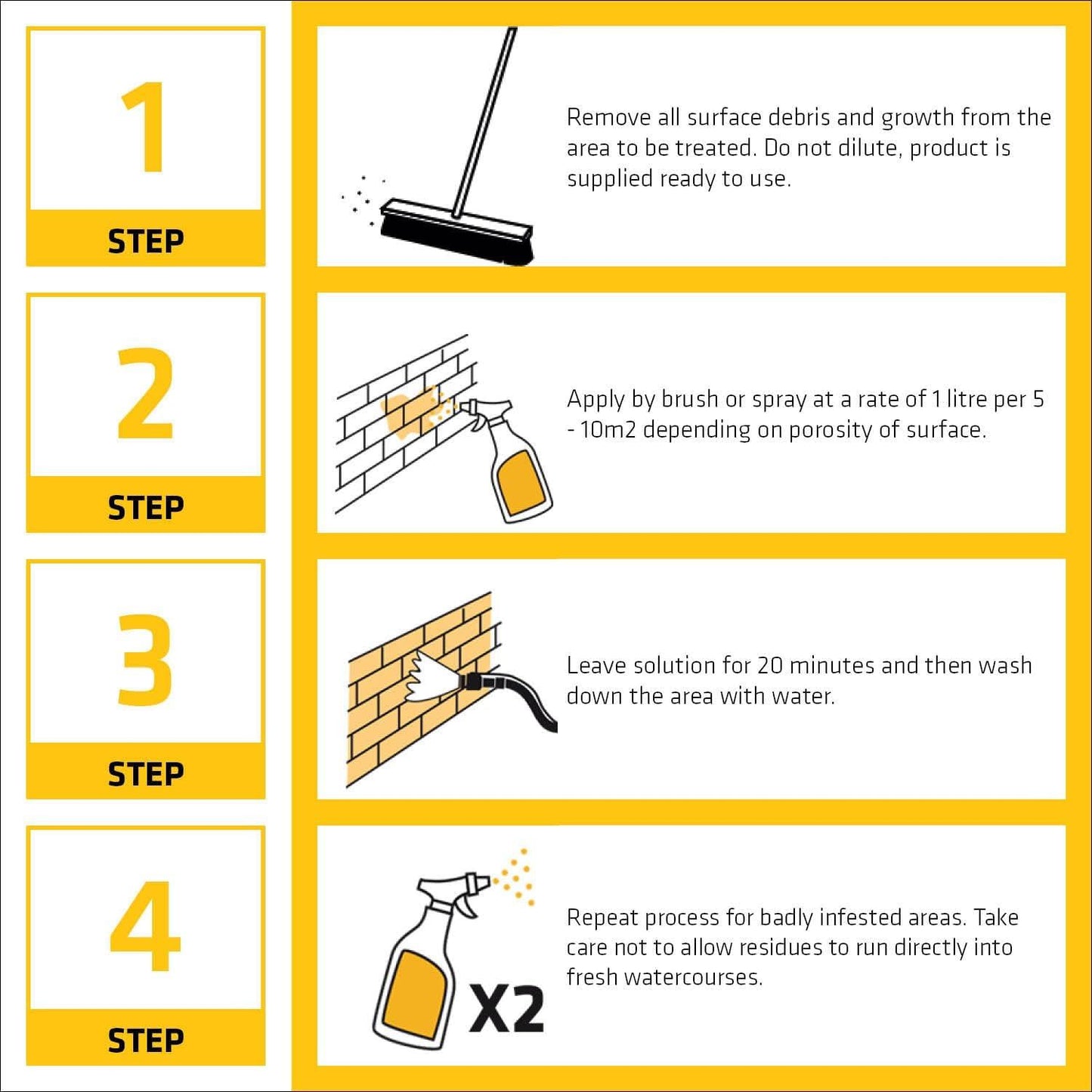 1

STEP

Remove all surface debris and growth from the area to be treated. Do not dilute, product is supplied ready to use.

2

STEP

Apply by brush or spray at a rate of 1 litre per 5 - 10m2 depending on porosity of surface.

3

STEP

Leave solution for 20 minutes and then wash down the area with water.

4

STEP

X2

Repeat process for badly infested areas. Take care not to allow residues to run directly into fresh watercourses.