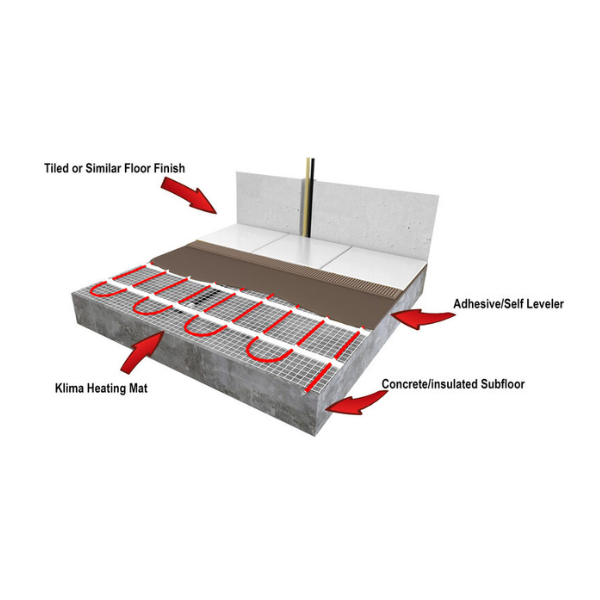 Tiled or Similar Floor Finish

Adhesive/Self Leveler

Klima Heating Mat

Concrete/insulated Subfloor