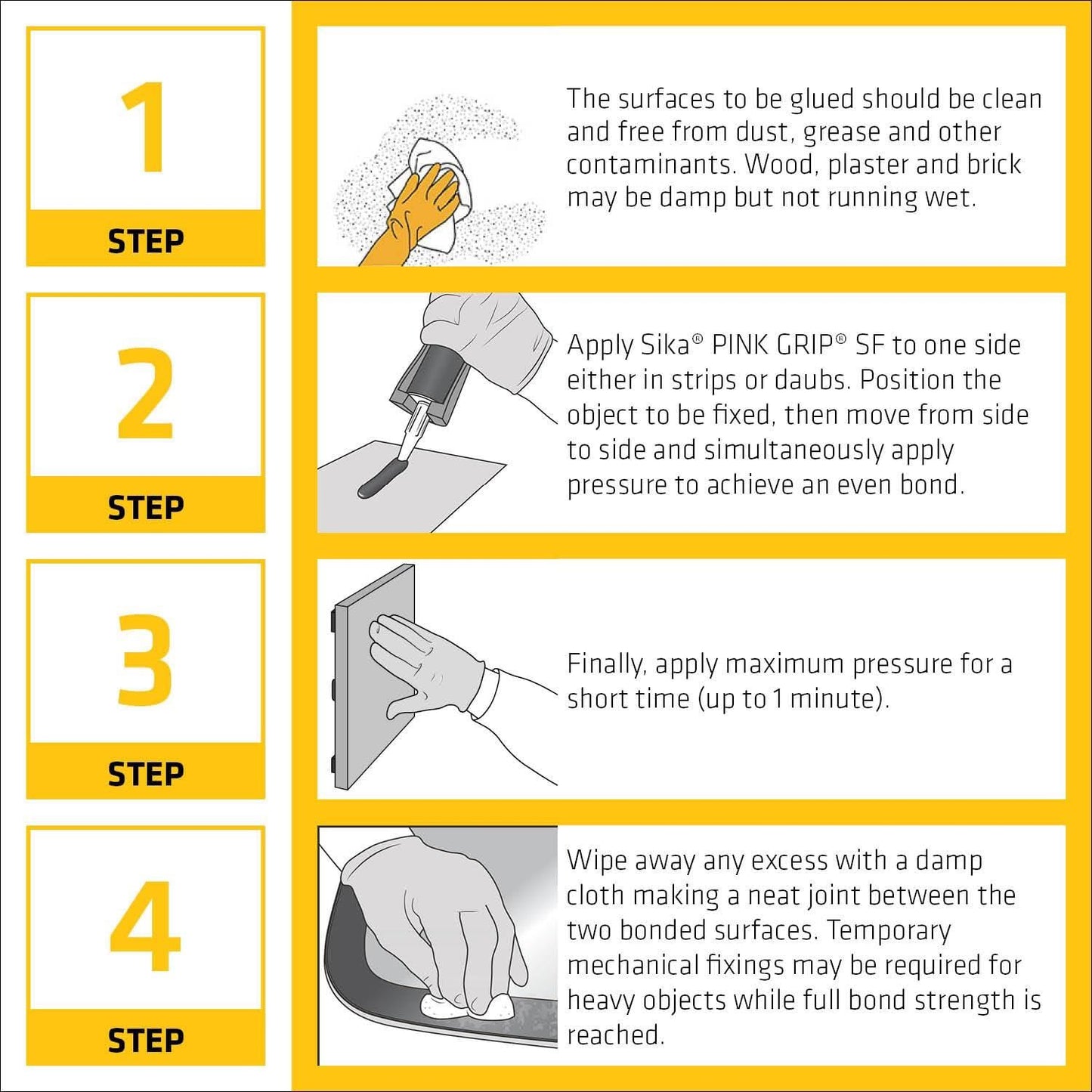 1

STEP

The surfaces to be glued should be clean and free from dust, grease and other contaminants. Wood, plaster and brick may be damp but not running wet.

2

STEP

Apply Sika® PINK GRIP® SF to one side either in strips or daubs. Position the object to be fixed, then move from side to side and simultaneously apply pressure to achieve an even bond.

3

STEP

Finally, apply maximum pressure for a short time (up to 1 minute).

4

STEP

Wipe away any excess with a damp cloth making a neat joint between the two bonded surfaces. Temporary mechanical fixings may be required for heavy objects while full bond strength is reached.