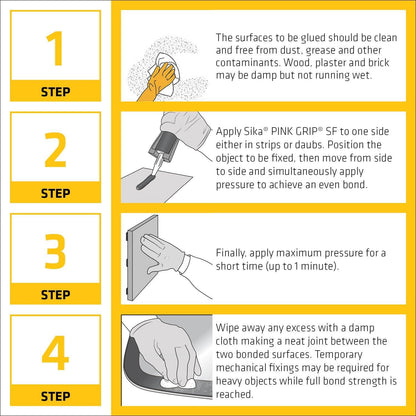 1
STEP

The surfaces to be glued should be clean and free from dust, grease and other contaminants. Wood, plaster and brick may be damp but not running wet.

2
STEP

Apply Sika® PINK GRIP® SF to one side either in strips or daubs. Position the object to be fixed, then move from side to side and simultaneously apply pressure to achieve an even bond.

3
STEP

Finally, apply maximum pressure for a short time (up to 1 minute).

4
STEP

Wipe away any excess with a damp cloth making a neat joint between the two bonded surfaces. Temporary mechanical fixings may be required for heavy objects while full bond strength is reached.