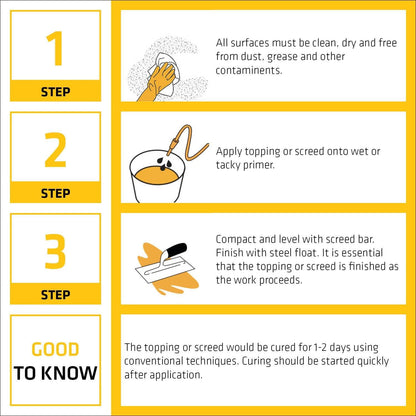 1
STEP

All surfaces must be clean, dry and free from dust, grease and other contaminents.

2
STEP

Apply topping or screed onto wet or tacky primer.

3
STEP

Compact and level with screed bar. Finish with steel float. It is essential that the topping or screed is finished as the work proceeds.

GOOD
TO KNOW

The topping or screed would be cured for 1-2 days using conventional techniques. Curing should be started quickly after application.