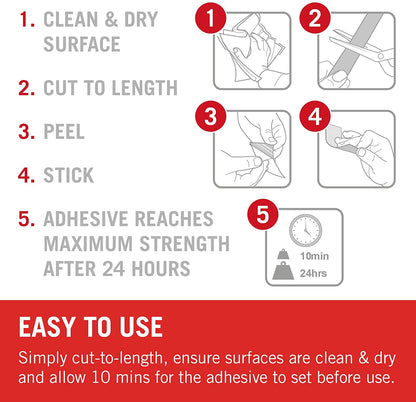 1. CLEAN & DRY SURFACE

2. CUT TO LENGTH

3. PEEL

4. STICK

5. ADHESIVE REACHES MAXIMUM STRENGTH AFTER 24 HOURS

1

2

3

4

5

10min

24hrs

EASY TO USE

Simply cut-to-length, ensure surfaces are clean & dry and allow 10 mins for the adhesive to set before use.